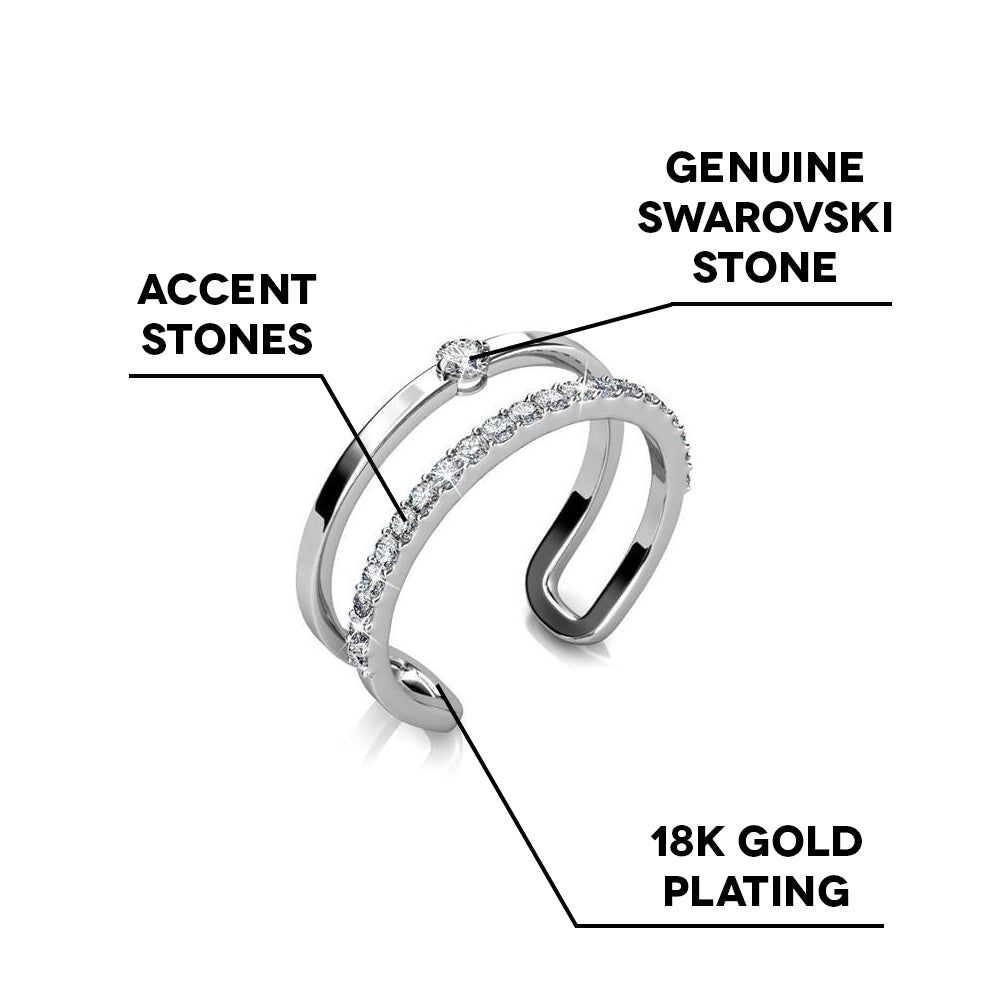 GENUINE SWAROVSKI STONE

ACCENT STONES

18K GOLD PLATING