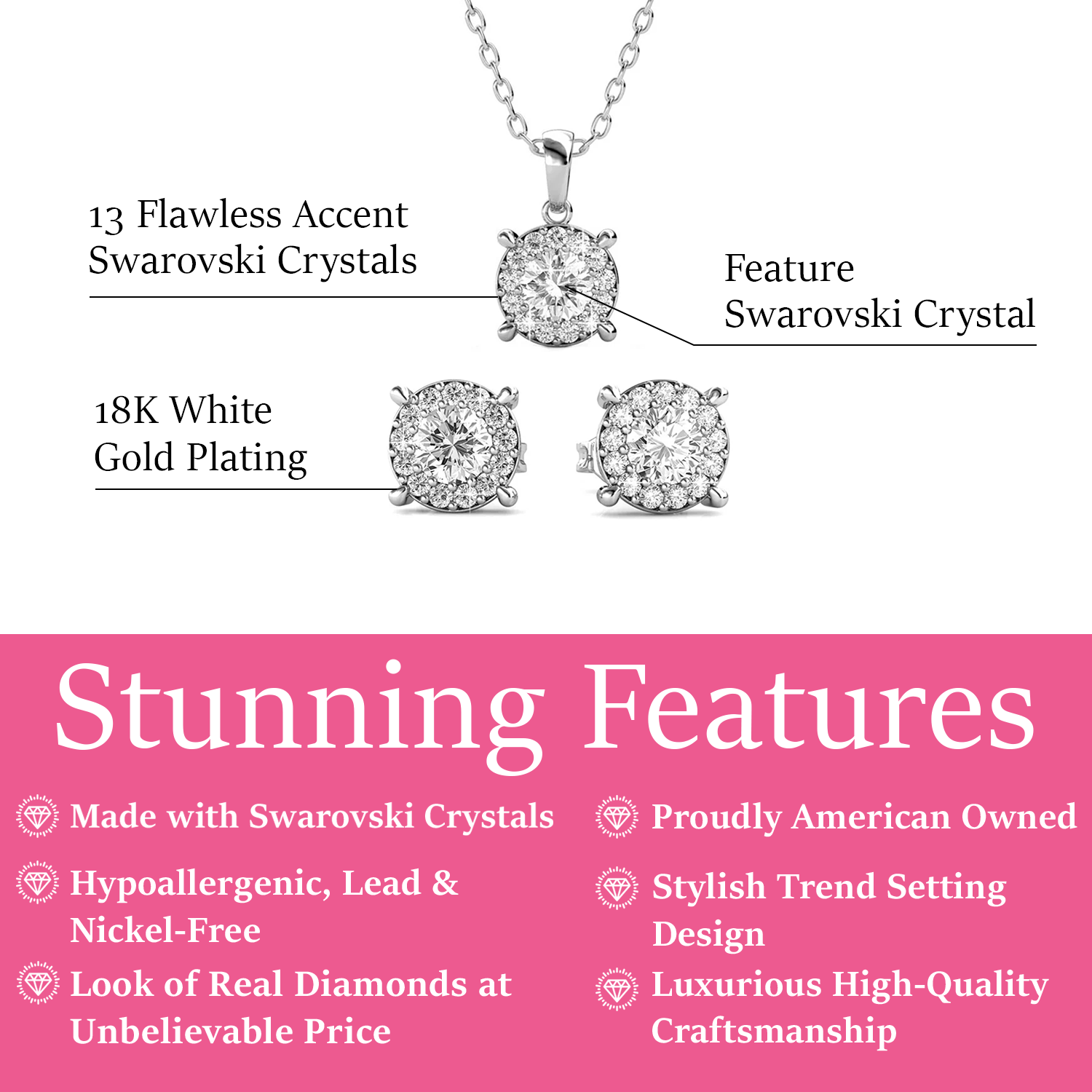 13 Flawless Accent Swarovski Crystals

Feature Swarovski Crystal

18K White Gold Plating

Stunning Features

Made with Swarovski Crystals

Hypoallergenic, Lead & Nickel-Free

Look of Real Diamonds at Unbelievable Price

Proudly American Owned

Stylish Trend Setting Design

Luxurious High-Quality Craftsmanship