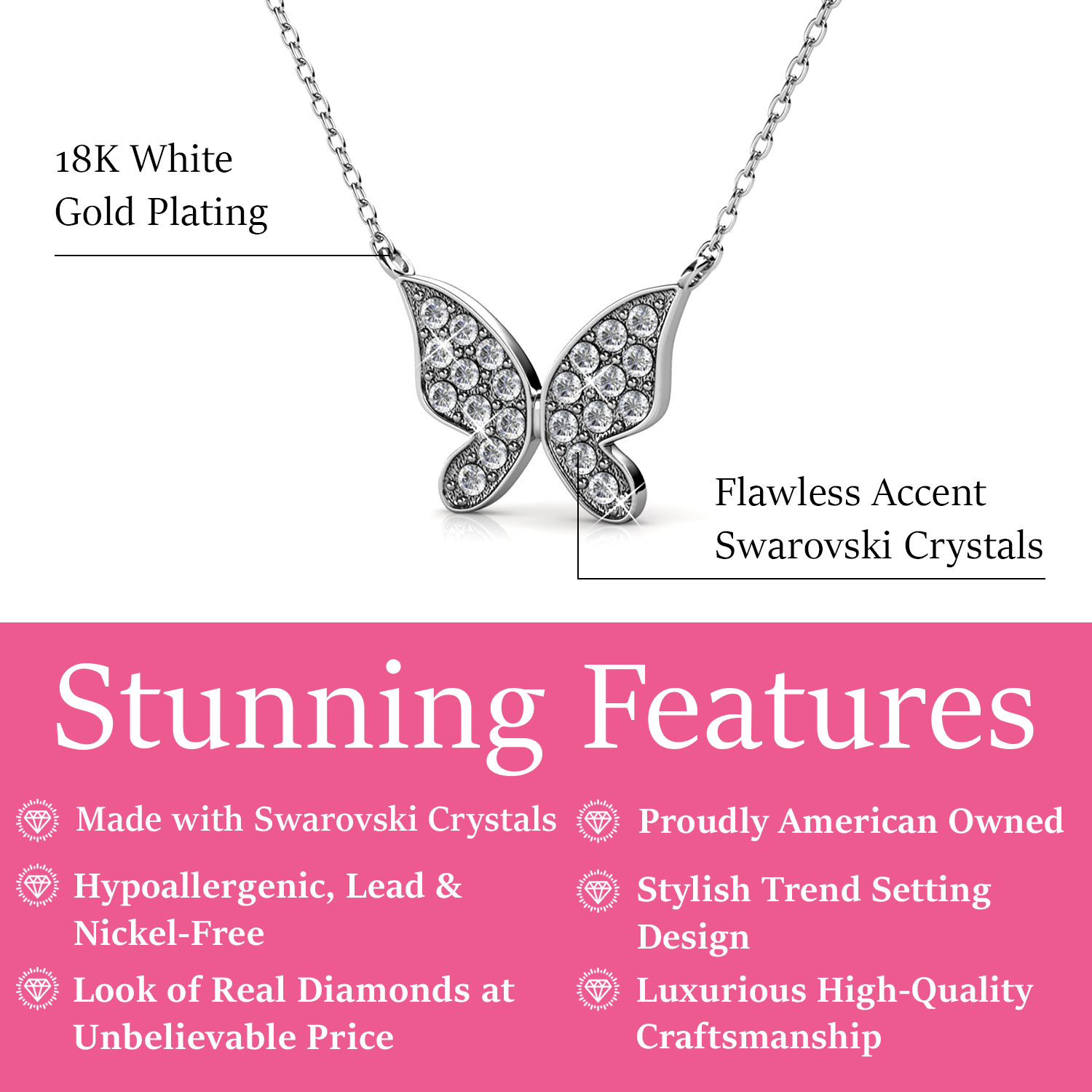 18K White Gold Plating

Flawless Accent Swarovski Crystals

Stunning Features

Made with Swarovski Crystals

Hypoallergenic, Lead & Nickel-Free

Look of Real Diamonds at Unbelievable Price

Proudly American Owned

Stylish Trend Setting Design

Luxurious High-Quality Craftsmanship