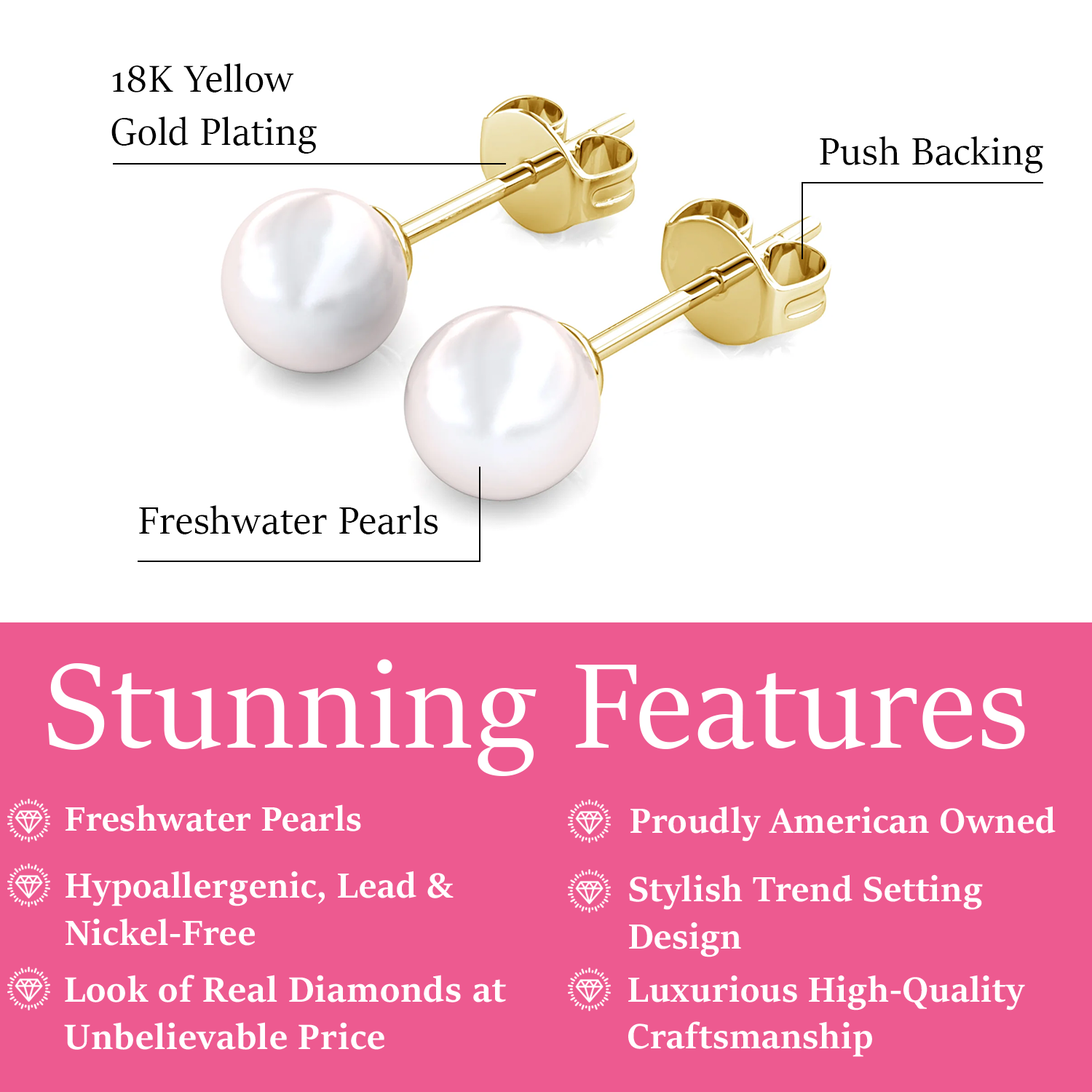 18K Yellow Gold Plating

Push Backing

Freshwater Pearls

Stunning Features

Freshwater Pearls

Hypoallergenic, Lead & Nickel-Free

Look of Real Diamonds at Unbelievable Price

Proudly American Owned

Stylish Trend Setting Design

Luxurious High-Quality Craftsmanship