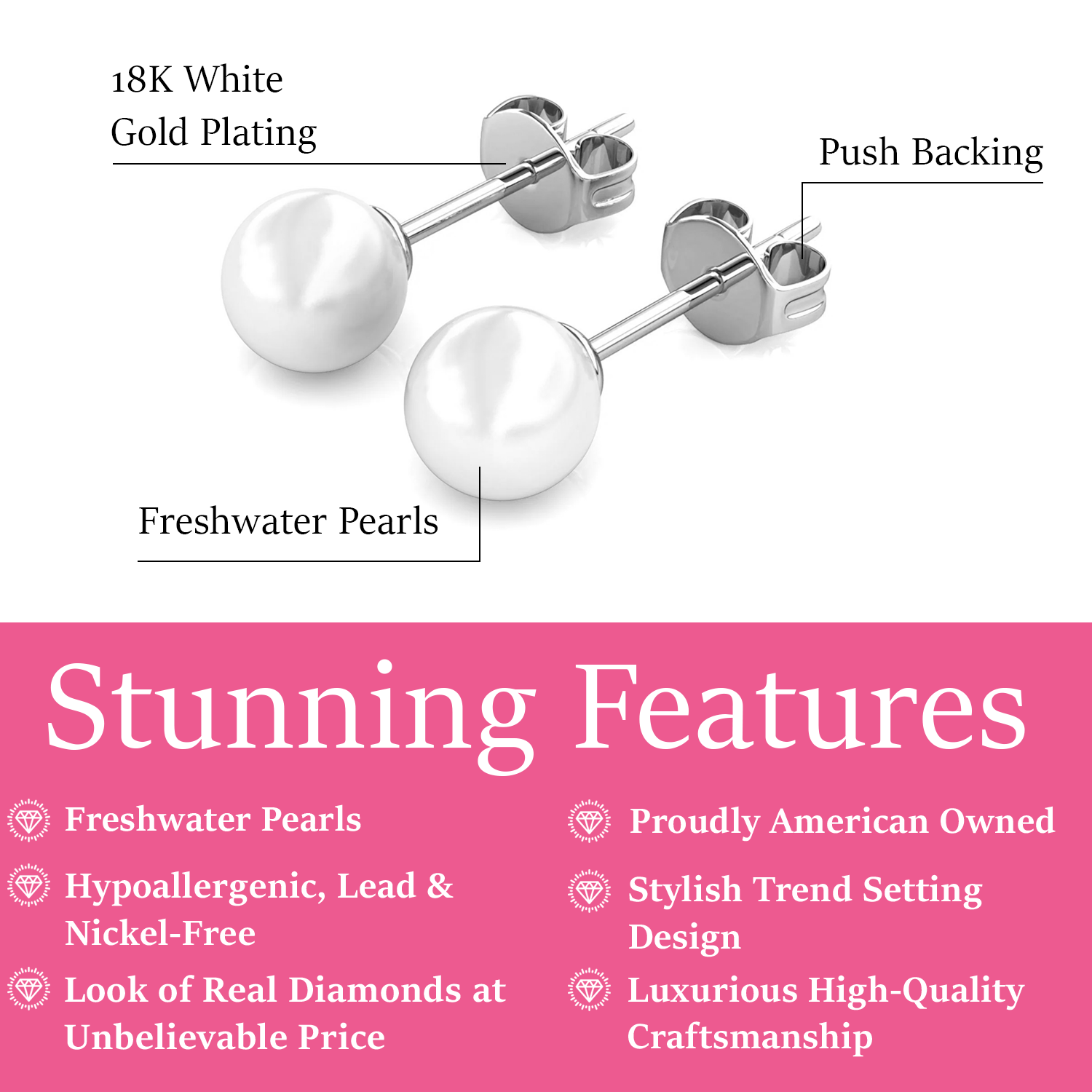 18K White Gold Plating

Push Backing

Freshwater Pearls

Stunning Features

Freshwater Pearls

Hypoallergenic, Lead & Nickel-Free

Look of Real Diamonds at Unbelievable Price

Proudly American Owned

Stylish Trend Setting Design

Luxurious High-Quality Craftsmanship