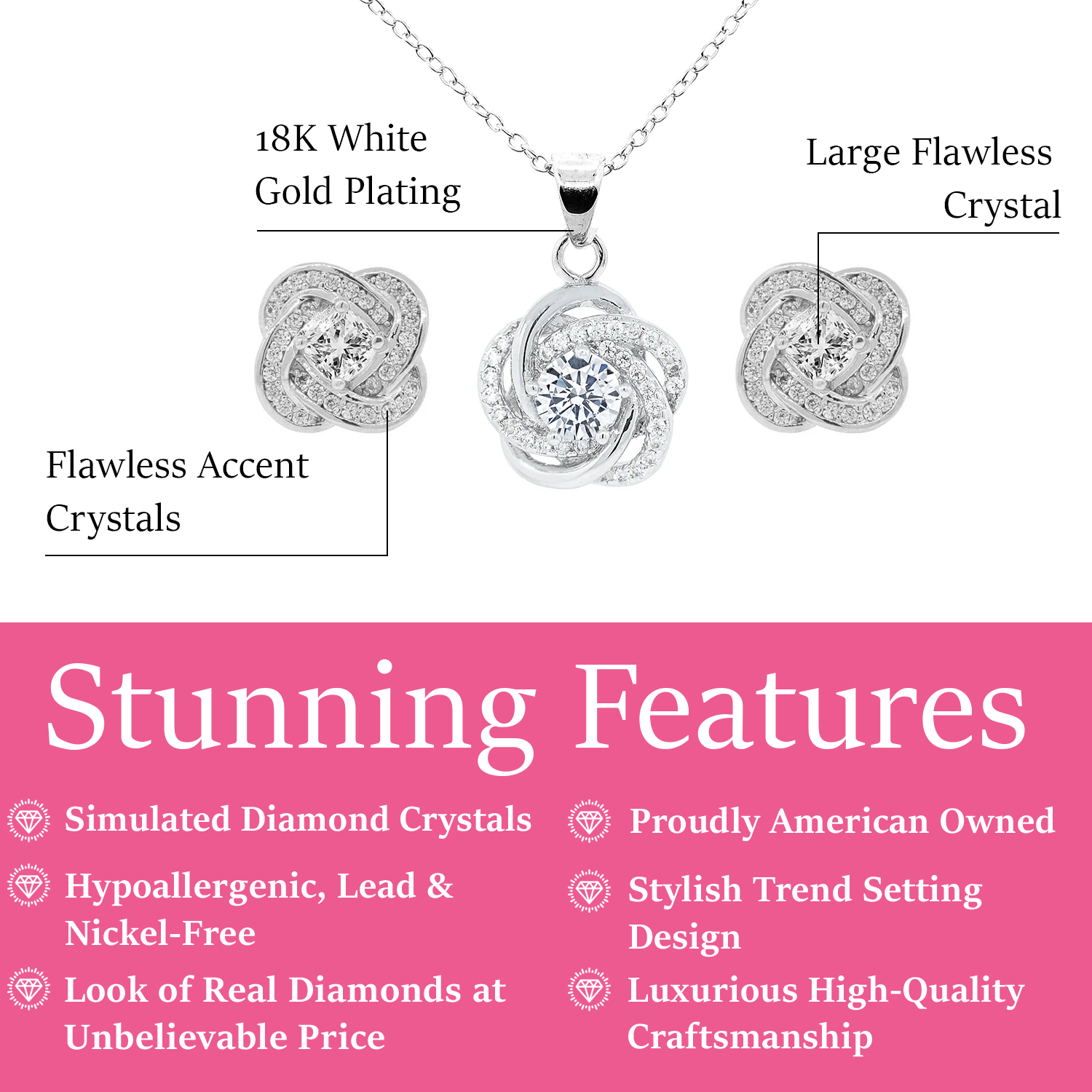 18K White Gold Plating

Large Flawless Crystal

Flawless Accent Crystals

Stunning Features

Simulated Diamond Crystals

Hypoallergenic, Lead & Nickel-Free

Look of Real Diamonds at Unbelievable Price

Proudly American Owned

Stylish Trend Setting Design

Luxurious High-Quality Craftsmanship