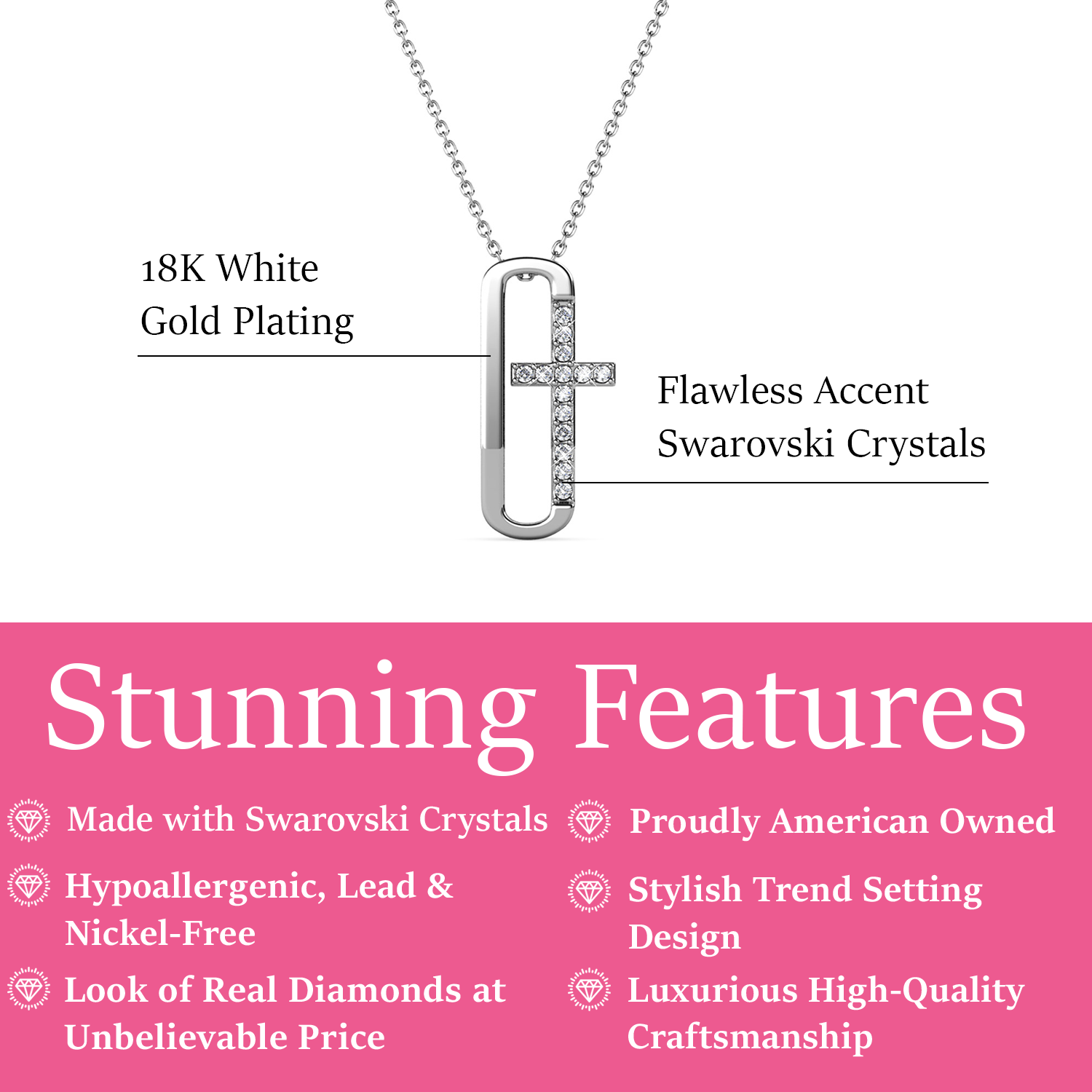 18K White Gold Plating

Flawless Accent Swarovski Crystals

Stunning Features

Made with Swarovski Crystals

Hypoallergenic, Lead & Nickel-Free

Look of Real Diamonds at Unbelievable Price

Proudly American Owned

Stylish Trend Setting Design

Luxurious High-Quality Craftsmanship