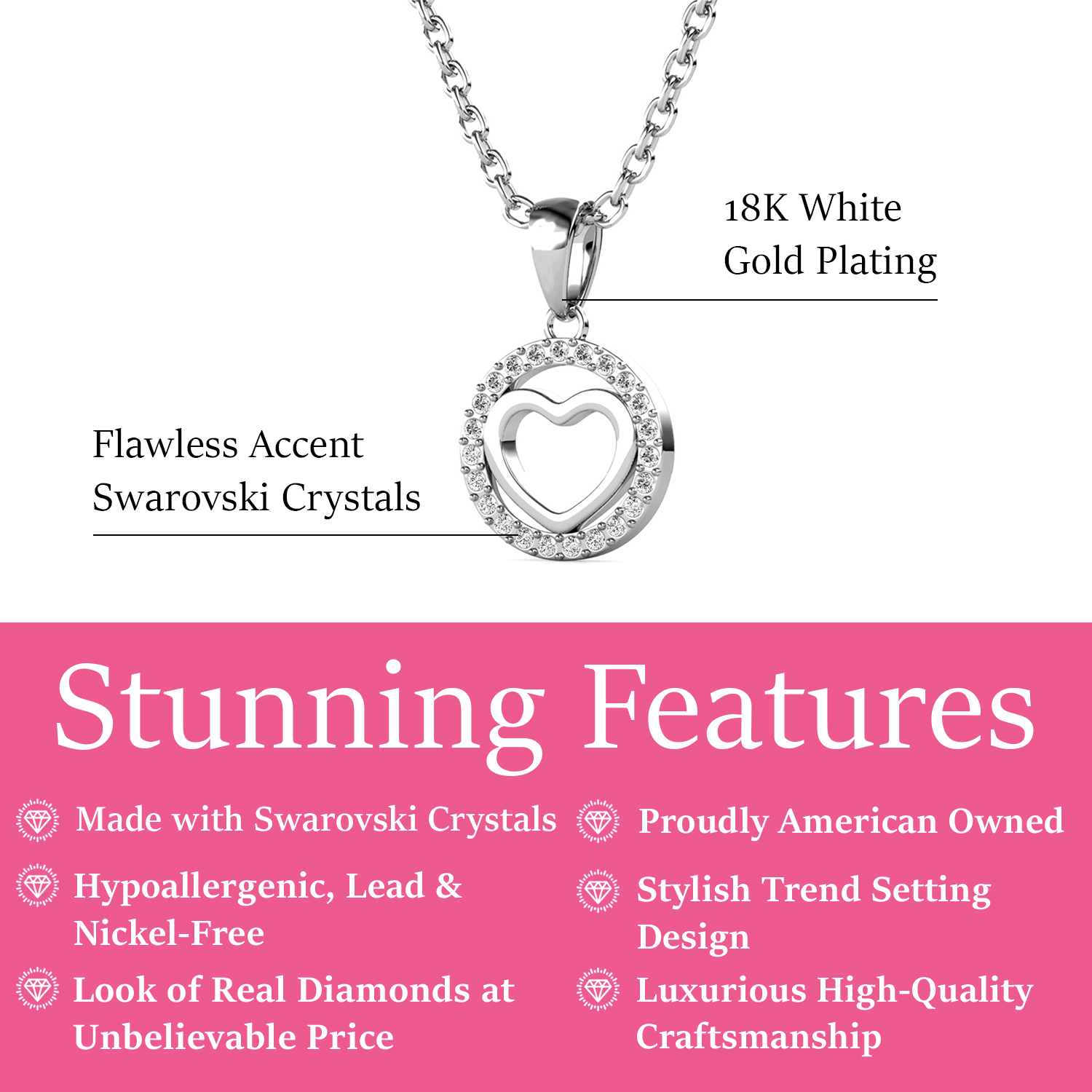 18K White Gold Plating

Flawless Accent Swarovski Crystals

Stunning Features

Made with Swarovski Crystals

Hypoallergenic, Lead & Nickel-Free

Look of Real Diamonds at Unbelievable Price

Proudly American Owned

Stylish Trend Setting Design

Luxurious High-Quality Craftsmanship