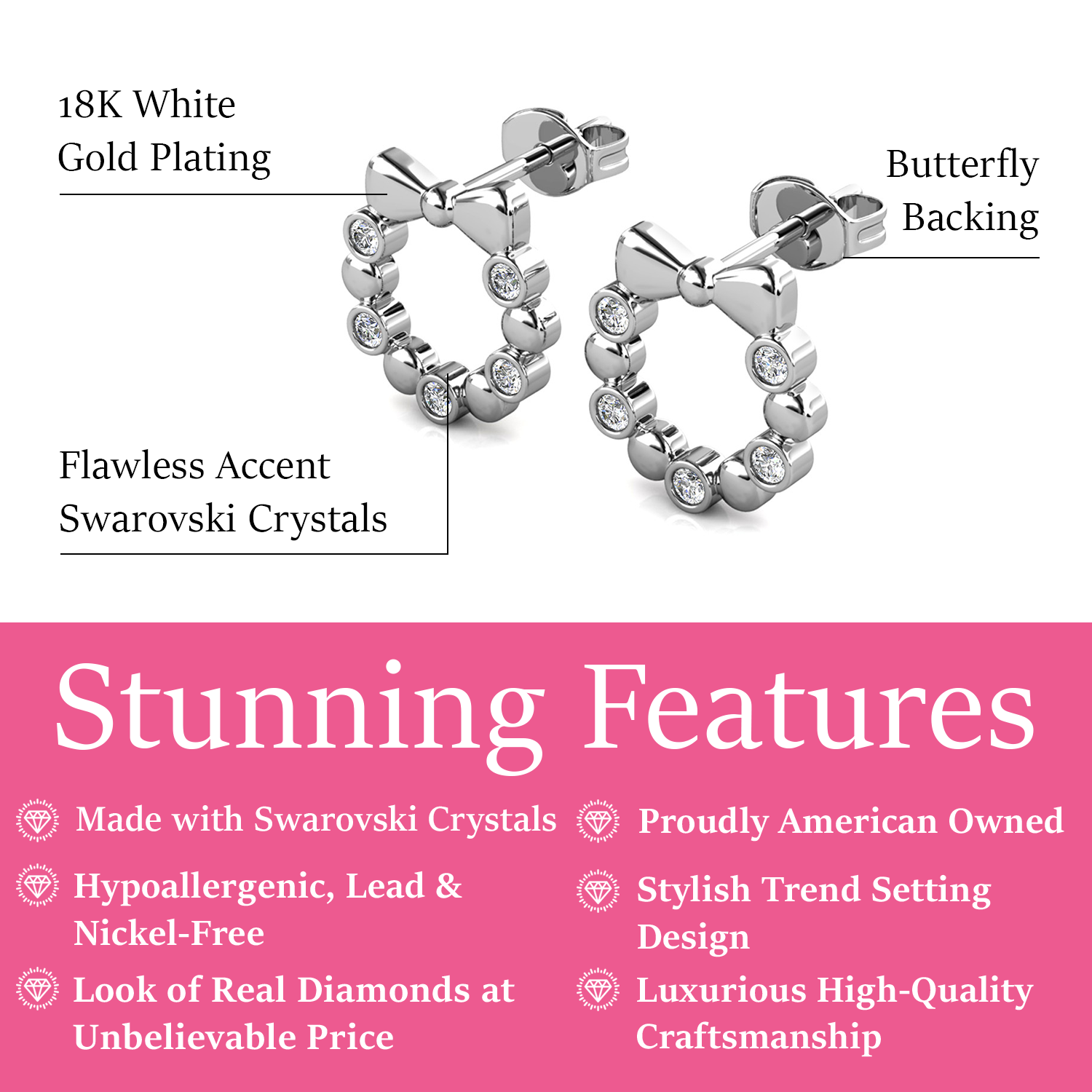 18K White Gold Plating

Butterfly Backing

Flawless Accent Swarovski Crystals

Stunning Features

Made with Swarovski Crystals

Hypoallergenic, Lead & Nickel-Free

Look of Real Diamonds at Unbelievable Price

Proudly American Owned

Stylish Trend Setting Design

Luxurious High-Quality Craftsmanship