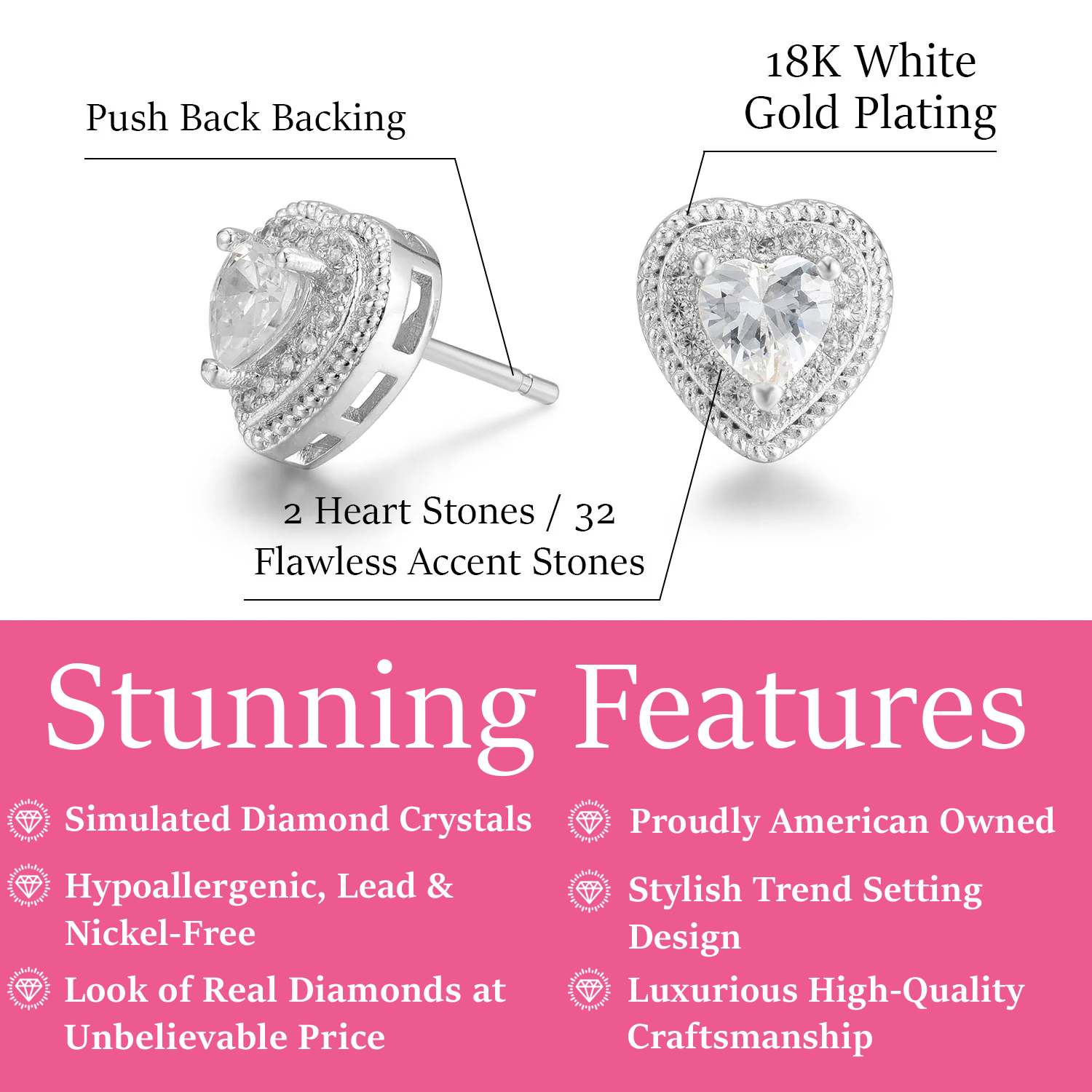 Push Back Backing

18K White Gold Plating

2 Heart Stones / 32 Flawless Accent Stones

Stunning Features

Simulated Diamond Crystals

Hypoallergenic, Lead & Nickel-Free

Look of Real Diamonds at Unbelievable Price

Proudly American Owned

Stylish Trend Setting Design

Luxurious High-Quality Craftsmanship