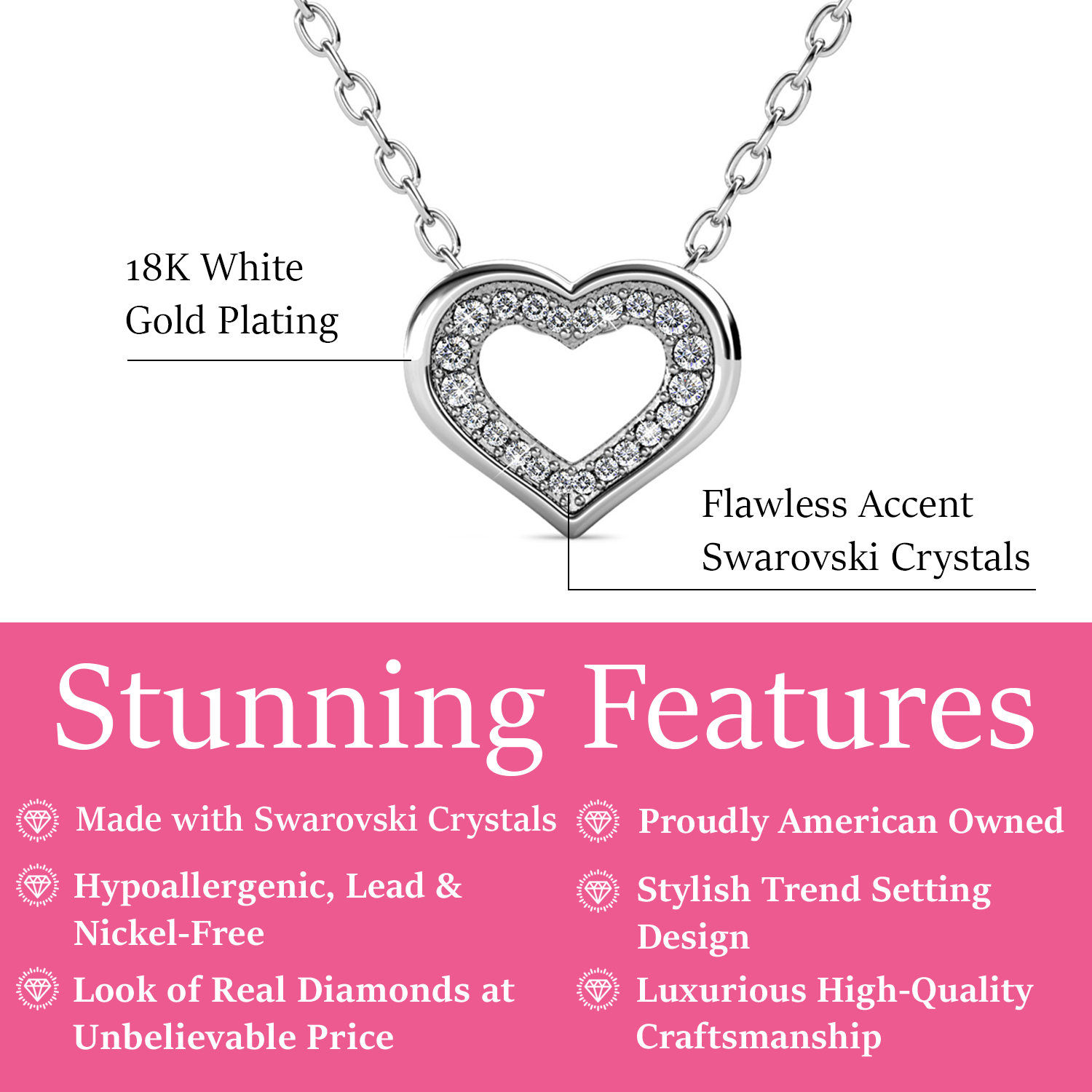 18K White Gold Plating

Flawless Accent Swarovski Crystals

Stunning Features

Made with Swarovski Crystals

Hypoallergenic, Lead & Nickel-Free

Look of Real Diamonds at Unbelievable Price

Proudly American Owned

Stylish Trend Setting Design

Luxurious High-Quality Craftsmanship