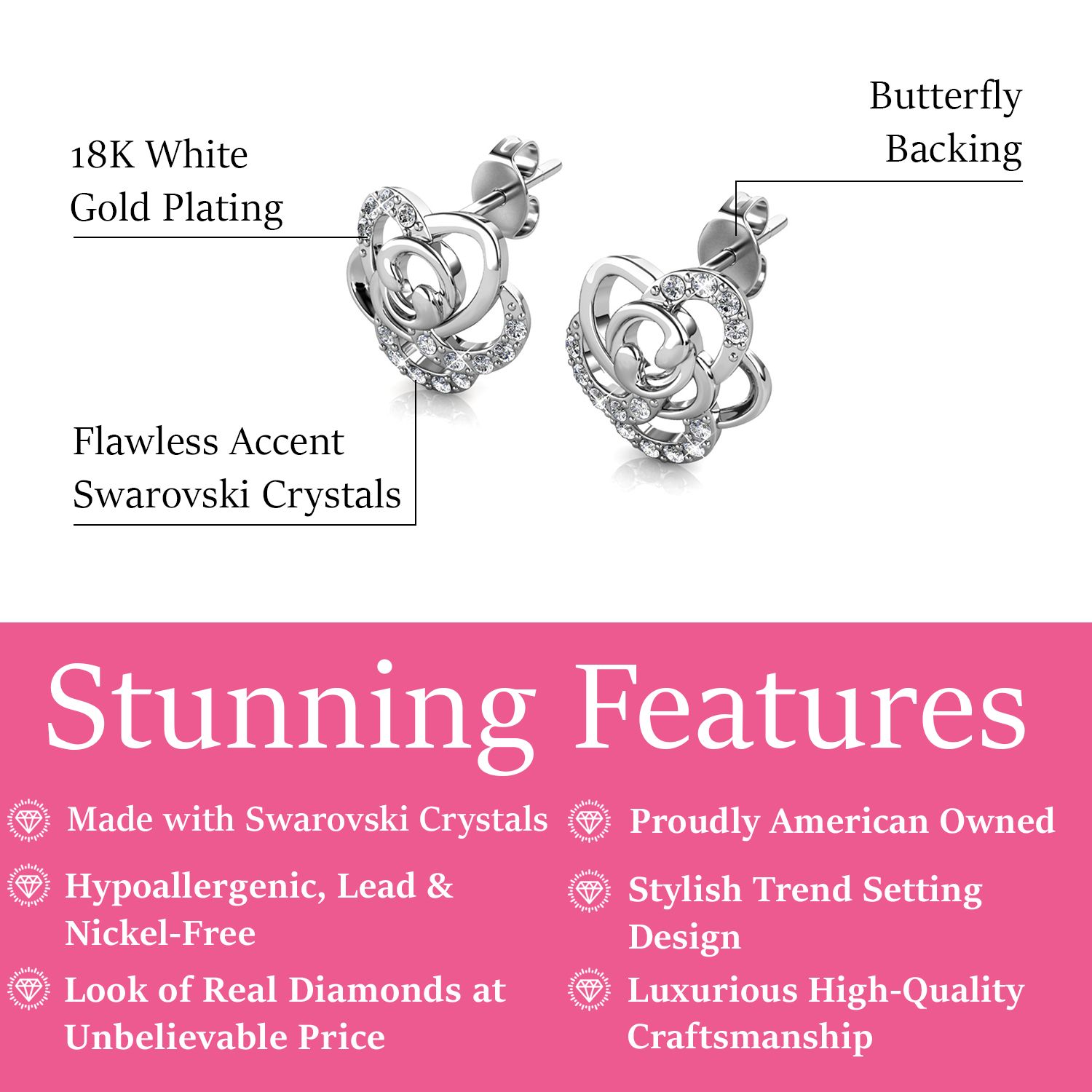 18K White Gold Plating

Butterfly Backing

Flawless Accent Swarovski Crystals

Stunning Features

Made with Swarovski Crystals

Hypoallergenic, Lead & Nickel-Free

Look of Real Diamonds at Unbelievable Price

Proudly American Owned

Stylish Trend Setting Design

Luxurious High-Quality Craftsmanship