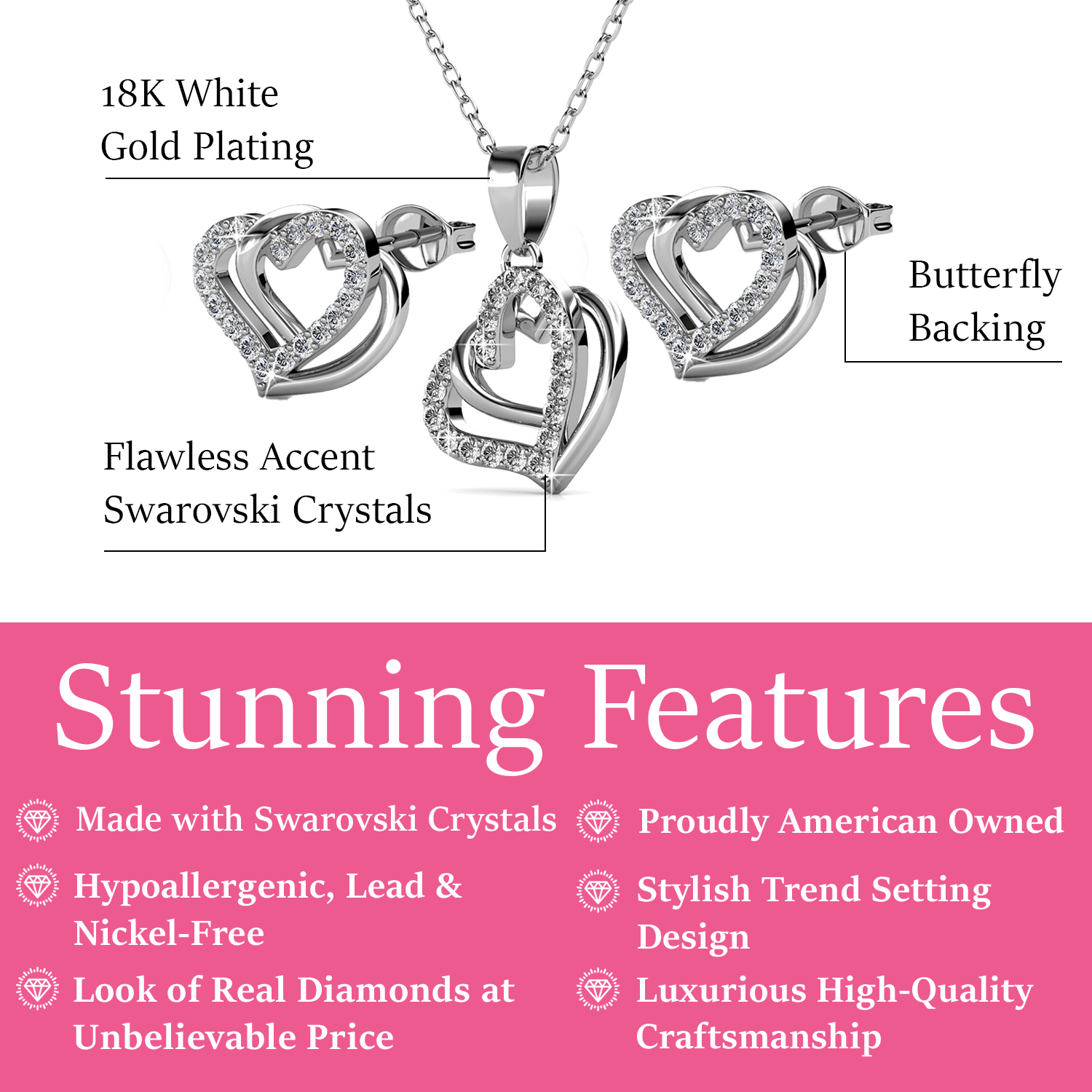 18K White Gold Plating

Butterfly Backing

Flawless Accent Swarovski Crystals

Stunning Features

Made with Swarovski Crystals

Hypoallergenic, Lead & Nickel-Free

Look of Real Diamonds at Unbelievable Price

Proudly American Owned

Stylish Trend Setting Design

Luxurious High-Quality Craftsmanship