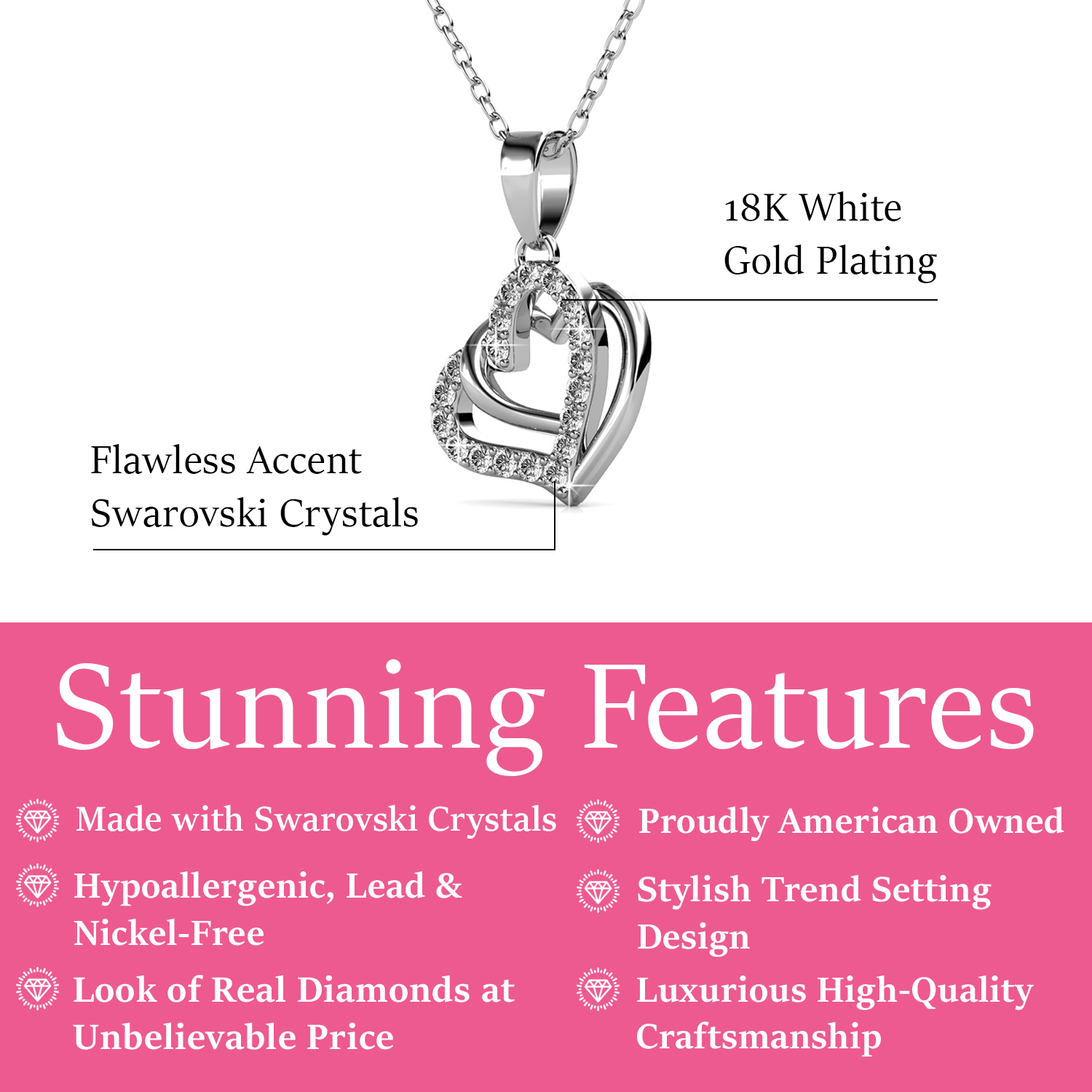 18K White Gold Plating

Flawless Accent Swarovski Crystals

Stunning Features

Made with Swarovski Crystals

Hypoallergenic, Lead & Nickel-Free

Look of Real Diamonds at Unbelievable Price

Proudly American Owned

Stylish Trend Setting Design

Luxurious High-Quality Craftsmanship