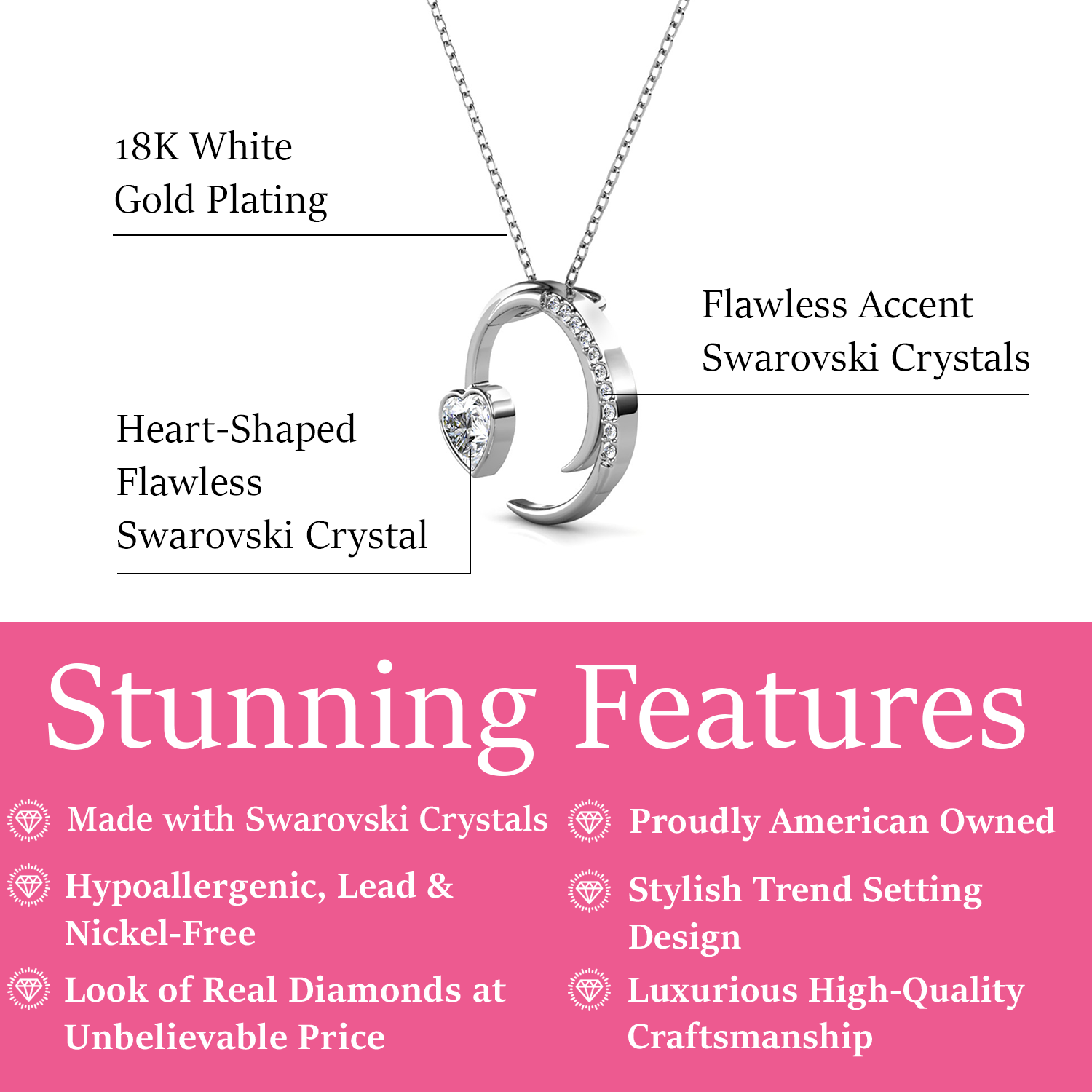 18K White Gold Plating

Flawless Accent Swarovski Crystals

Heart-Shaped Flawless Swarovski Crystal

Stunning Features

Made with Swarovski Crystals

Hypoallergenic, Lead & Nickel-Free

Look of Real Diamonds at Unbelievable Price

Proudly American Owned

Stylish Trend Setting Design

Luxurious High-Quality Craftsmanship