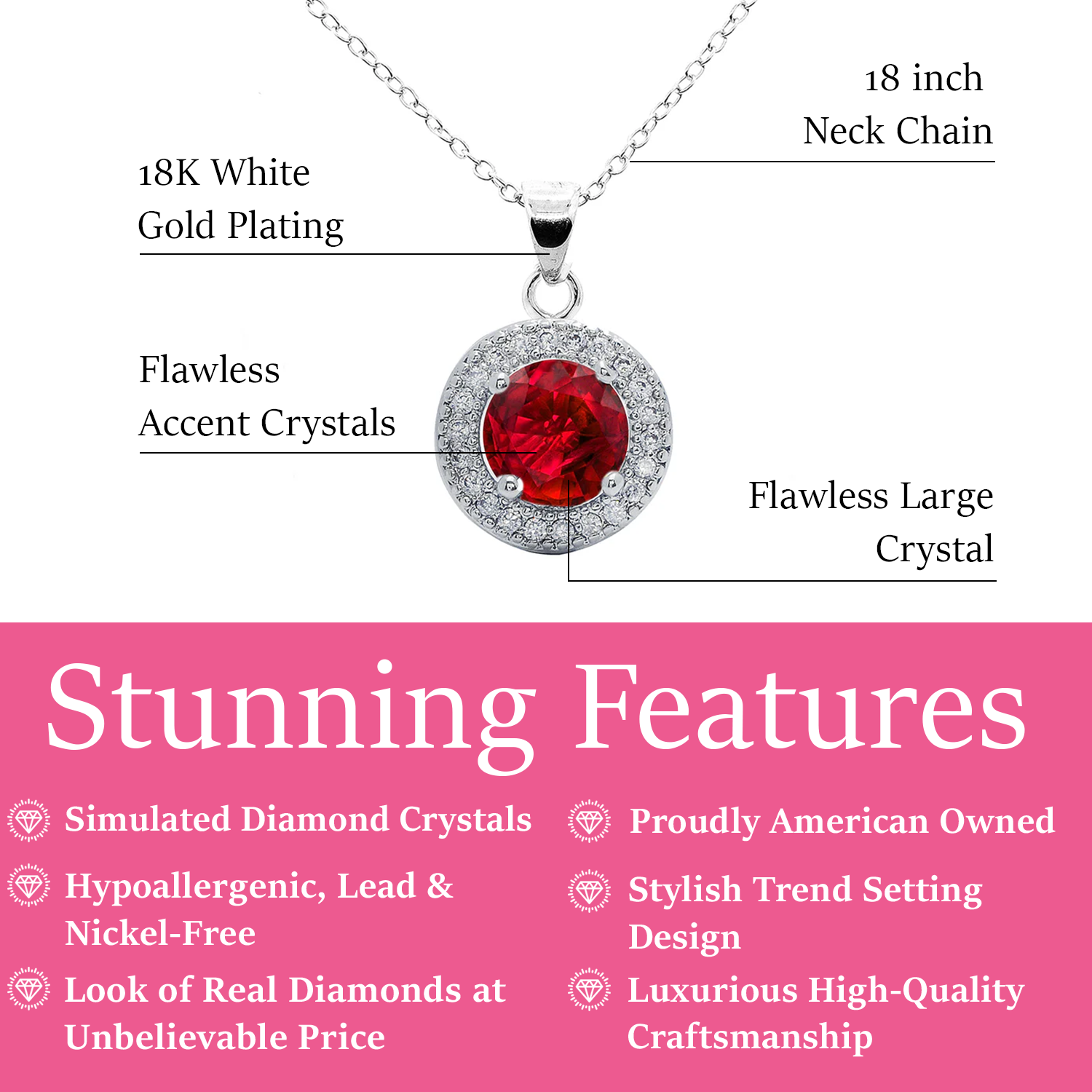 18 inch
Neck Chain

18K White
Gold Plating

Flawless
Accent Crystals

Flawless Large
Crystal

Stunning Features

Simulated Diamond Crystals

Hypoallergenic, Lead & Nickel-Free

Look of Real Diamonds at Unbelievable Price

Proudly American Owned

Stylish Trend Setting Design

Luxurious High-Quality Craftsmanship