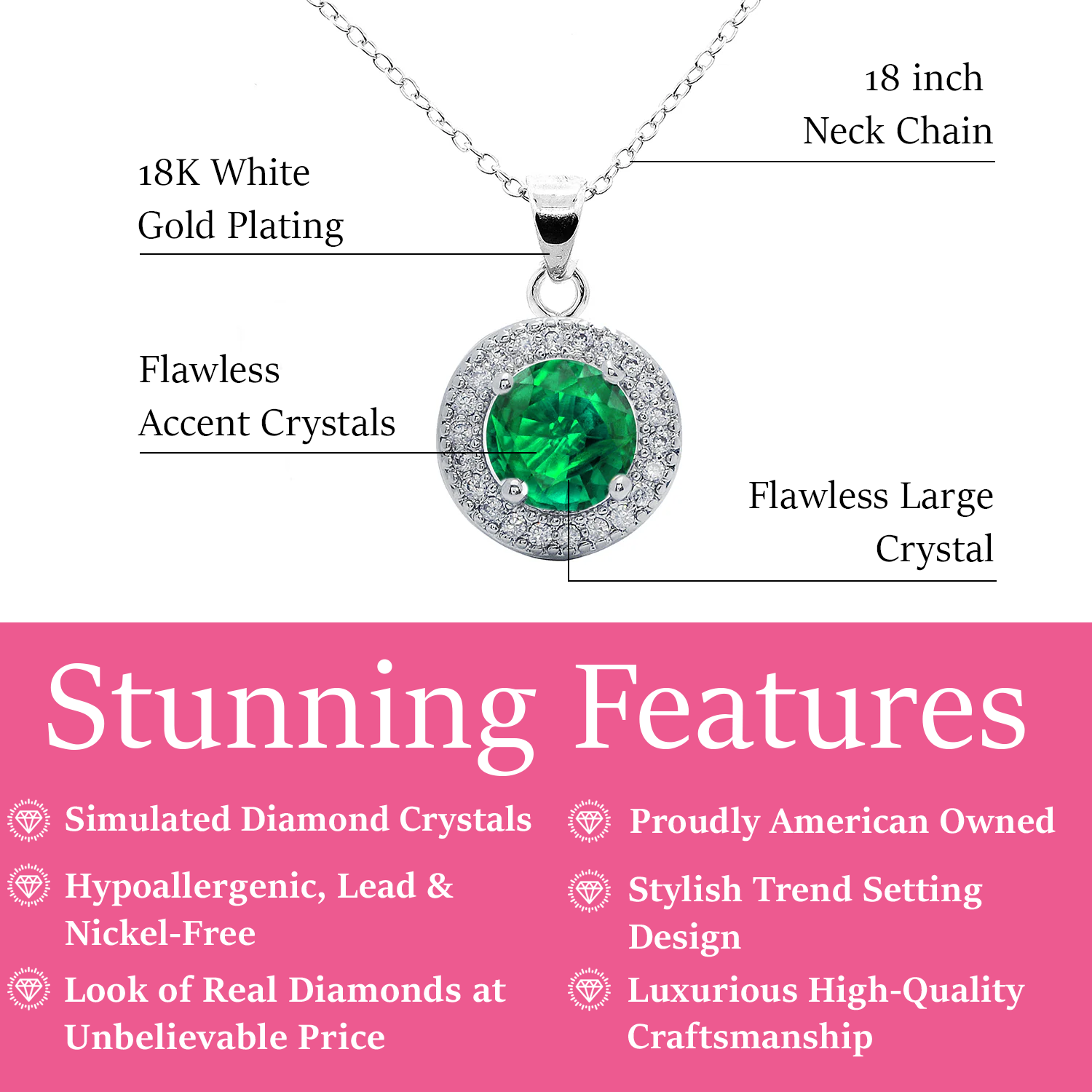 18 inch
Neck Chain

18K White
Gold Plating

Flawless
Accent Crystals

Flawless Large
Crystal

Stunning Features

Simulated Diamond Crystals

Hypoallergenic, Lead & Nickel-Free

Look of Real Diamonds at Unbelievable Price

Proudly American Owned

Stylish Trend Setting Design

Luxurious High-Quality Craftsmanship